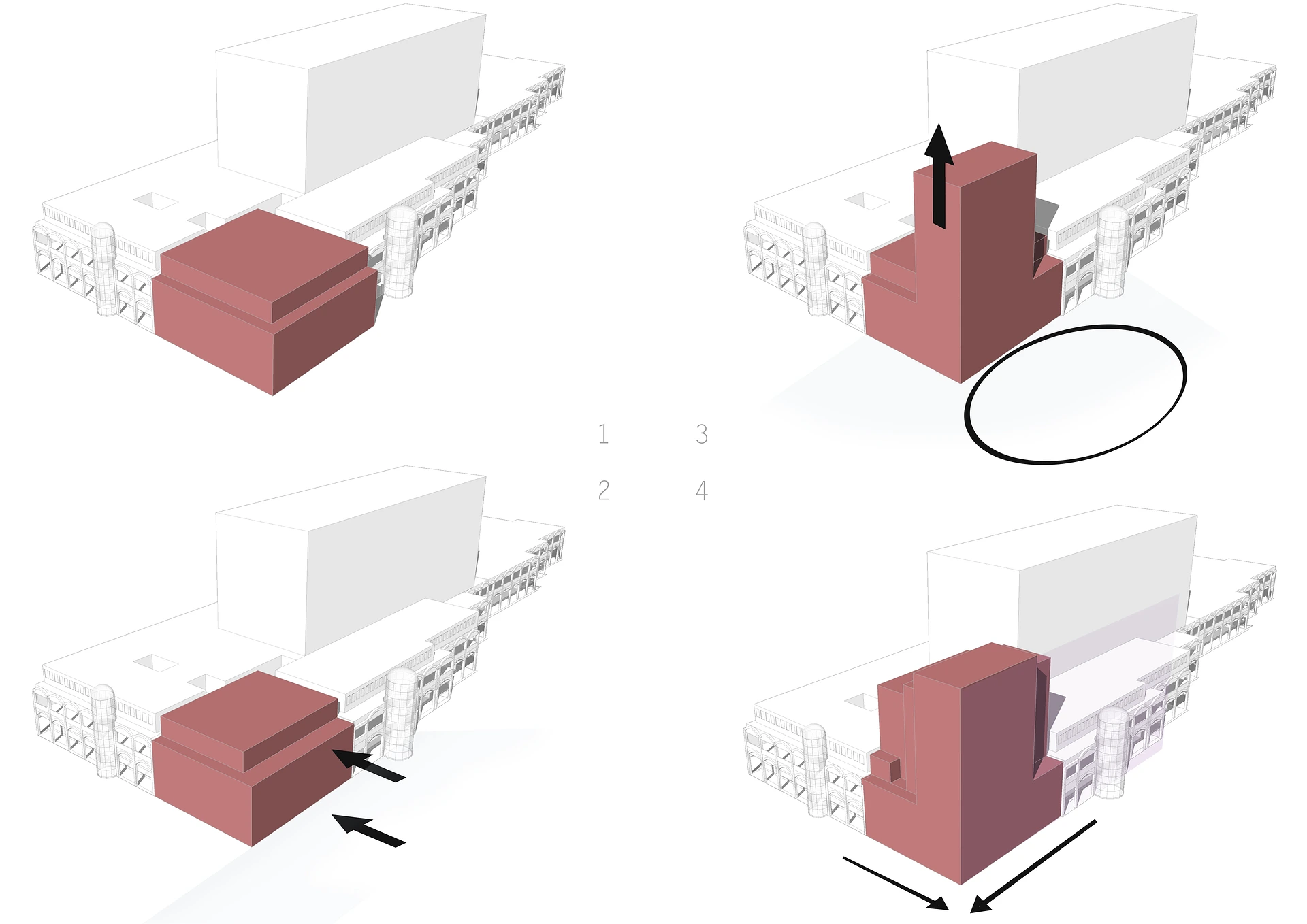 1 3

2 4